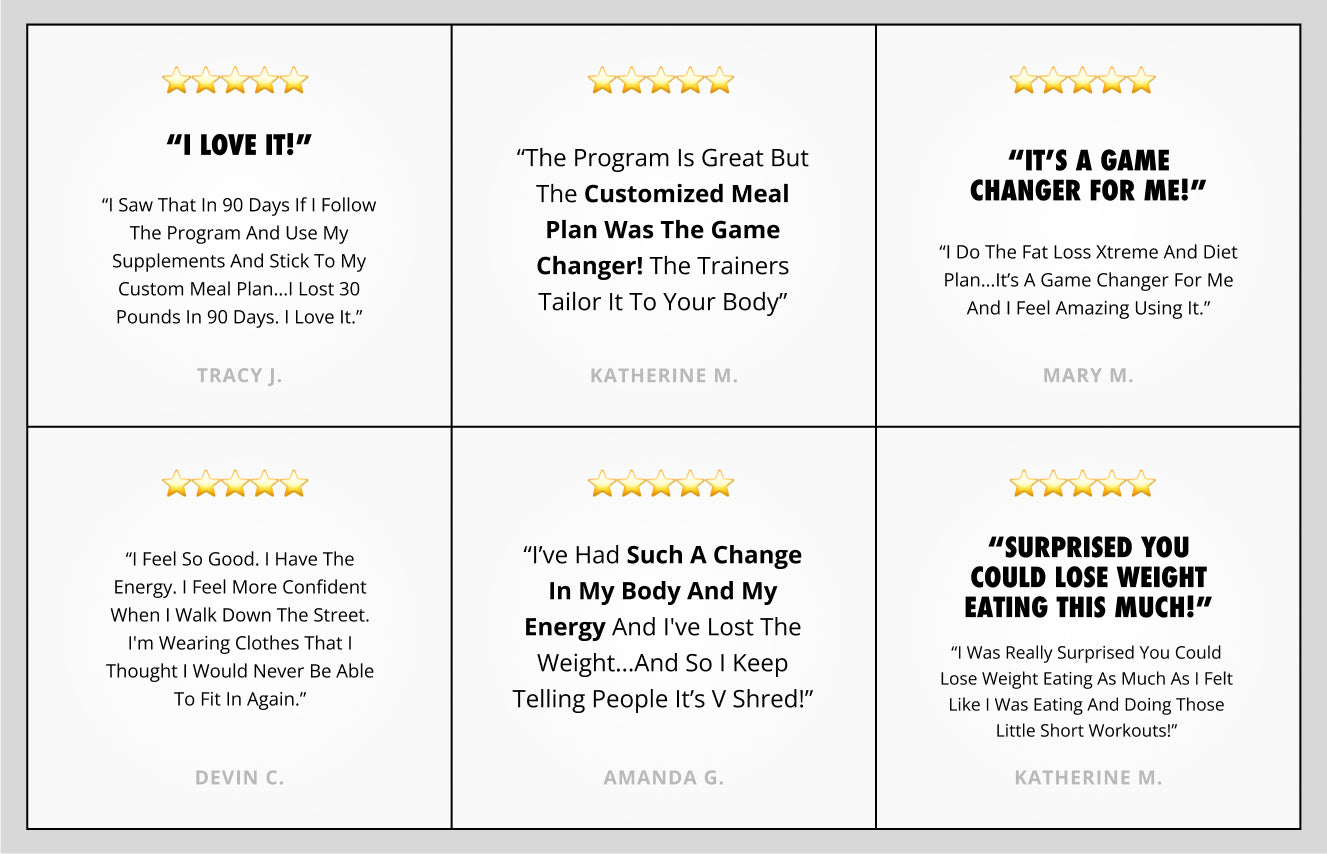 "I LOVE IT!"

"I Saw That In 90 Days If I Follow The Program And Use My Supplements And Stick To My Custom Meal Plan...I Lost 30 Pounds In 90 Days. I Love It."

TRACY J.

"The Program Is Great But The Customized Meal Plan Was The Game Changer! The Trainers Tailor It To Your Body"

KATHERINE M.

"IT'S A GAME CHANGER FOR ME!"

"I Do The Fat Loss Xtreme And Diet Plan...It's A Game Changer For Me And I Feel Amazing Using It."

MARY M.

"I Feel So Good. I Have The Energy. I Feel More Confident When I Walk Down The Street. I'm Wearing Clothes That I Thought I Would Never Be Able To Fit In Again."

DEVIN C.

"I've Had Such A Change In My Body And My Energy And I've Lost The Weight...And So I Keep Telling People It's V Shred!"

AMANDA G.

"SURPRISED YOU COULD LOSE WEIGHT EATING THIS MUCH!"

"I Was Really Surprised You Could Lose Weight Eating As Much As I Felt Like I Was Eating And Doing Those Little Short Workouts!"

KATHERINE M.