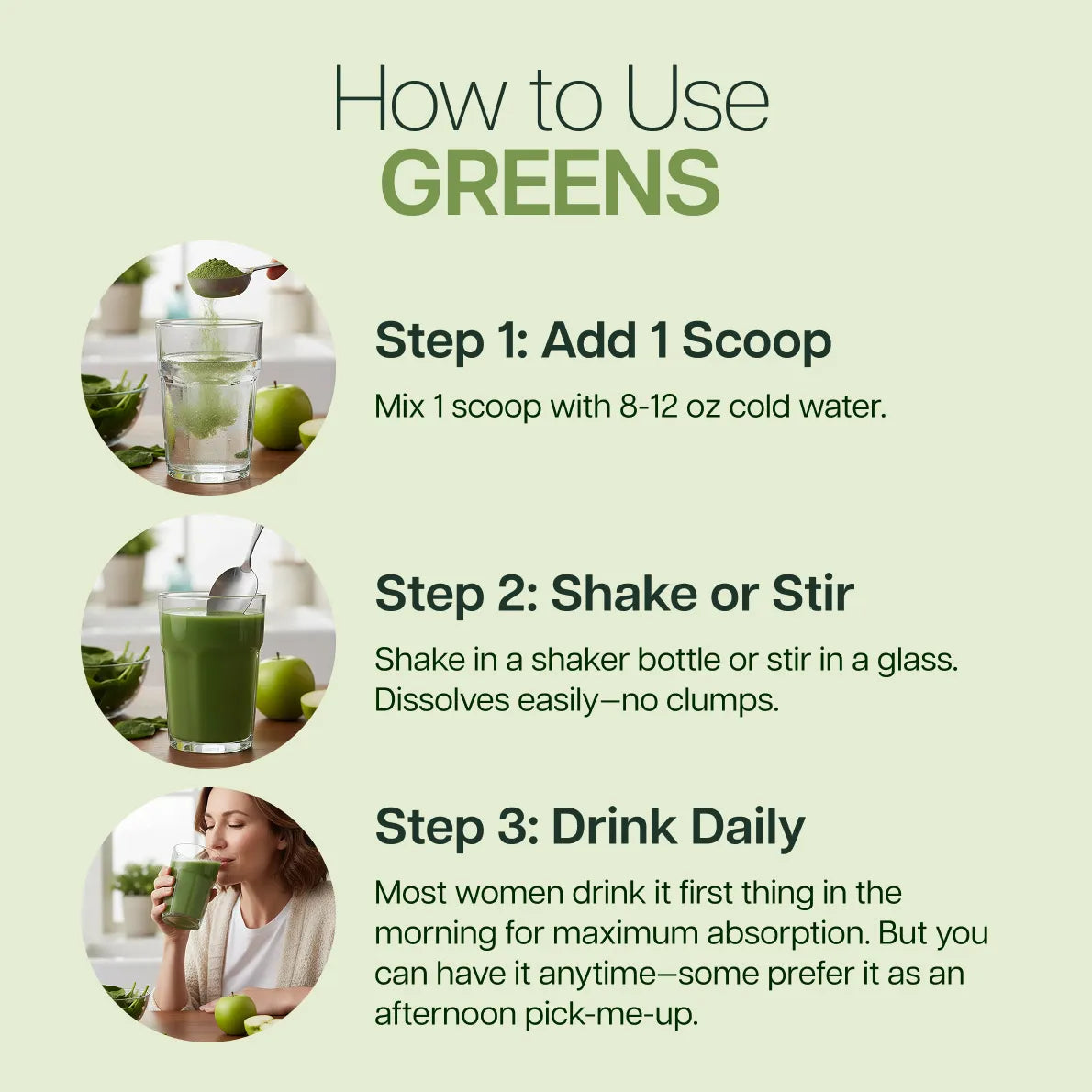 How to Use
GREENS

Step 1: Add 1 Scoop

Mix 1 scoop with 8-12 oz cold water.

Step 2: Shake or Stir

Shake in a shaker bottle or stir in a glass. Dissolves easily—no clumps.

Step 3: Drink Daily

Most women drink it first thing in the morning for maximum absorption. But you can have it anytime—some prefer it as an afternoon pick-me-up.